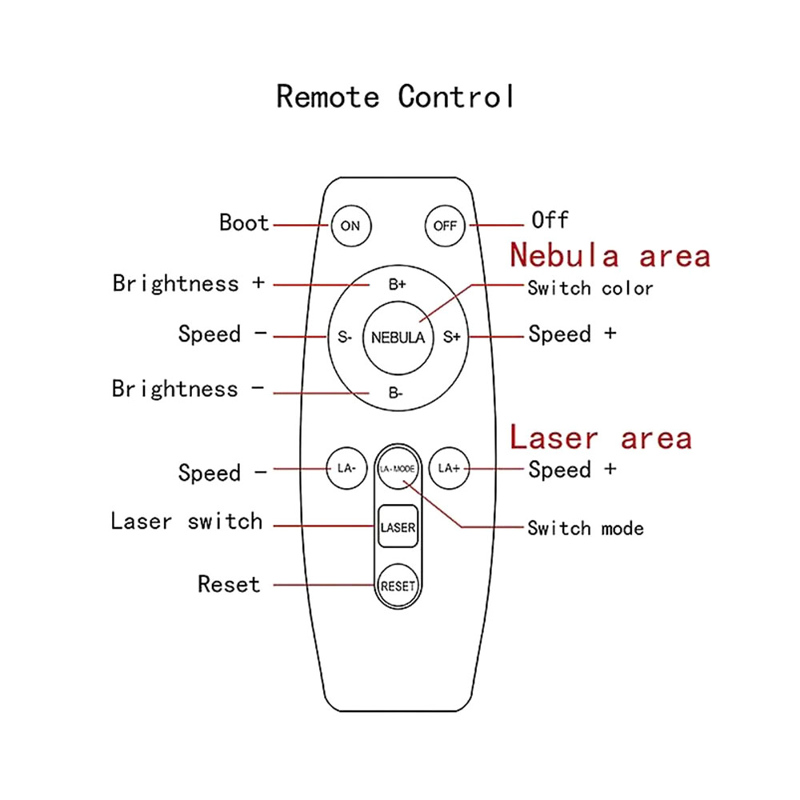 Remote Control

Boot
ON
OFF
Off

Nebula area

Brightness +
B+
Switch color

Speed -
S-
NEBULA
S+
Speed +

Brightness -
B-

Laser area

Speed -
LA-
LA-MODE
LA+
Speed +

Laser switch
LASER
Switch mode

Reset
RESET